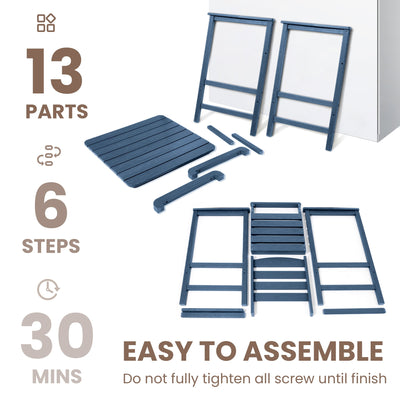 13
PARTS

6
STEPS

30
MINS

EASY TO ASSEMBLE
Do not fully tighten all screw until finish