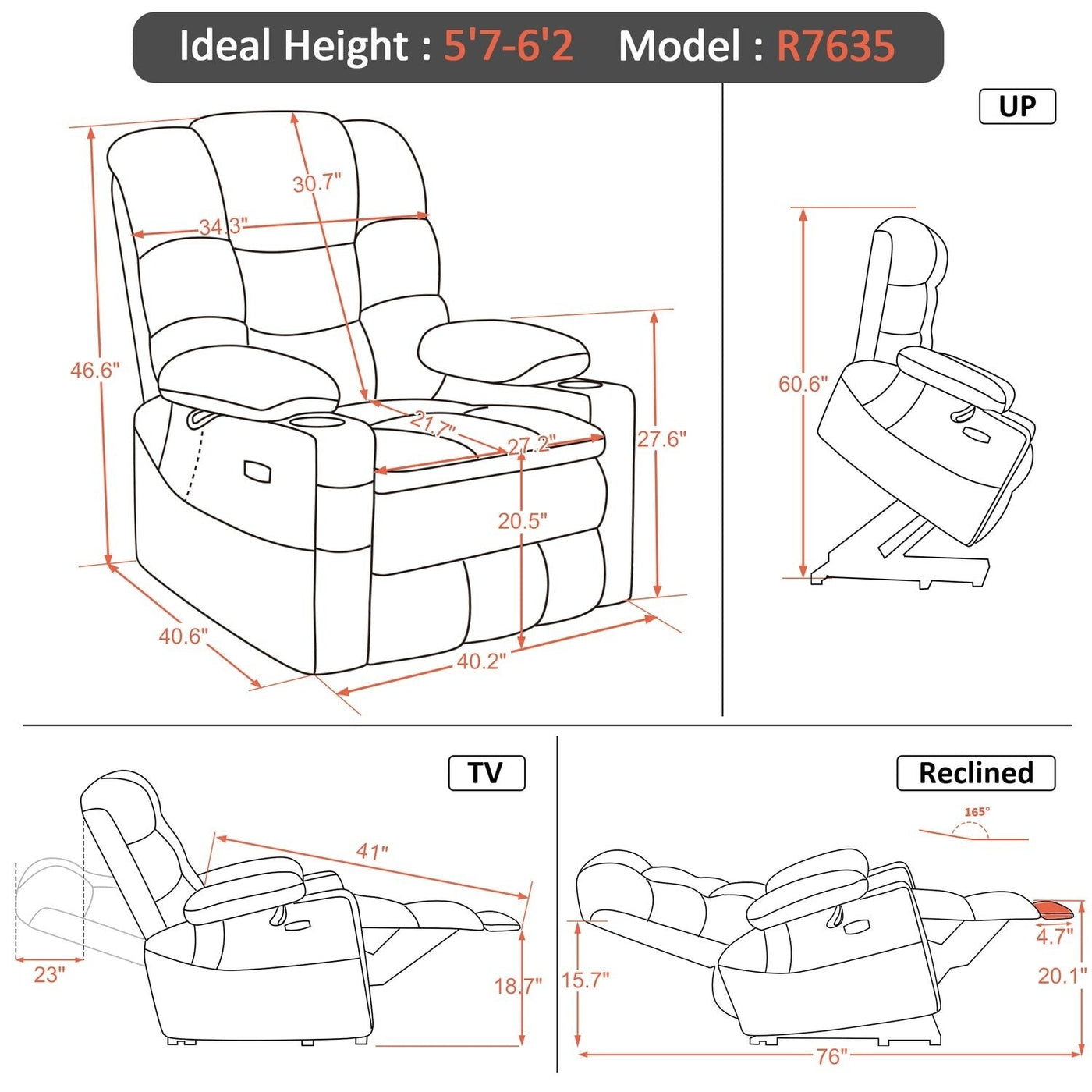 Ideal Height : 5'7-6'2 Model : R7635

30.7"
34.3"
46.6"
21.7"
27.2"
27.6"
20.5"
40.6"
40.2"

UP

60.6"

TV

41"
23"
18.7"

Reclined

165°
4.7"
15.7"
20.1"
76"