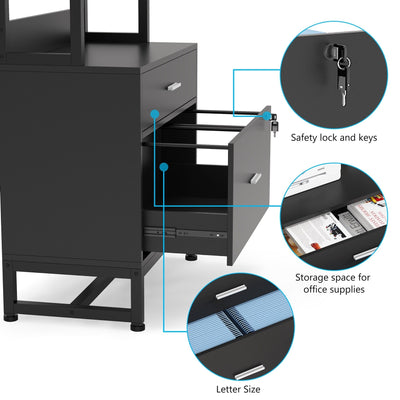 Safety lock and keys

Storage space for office supplies

Letter Size