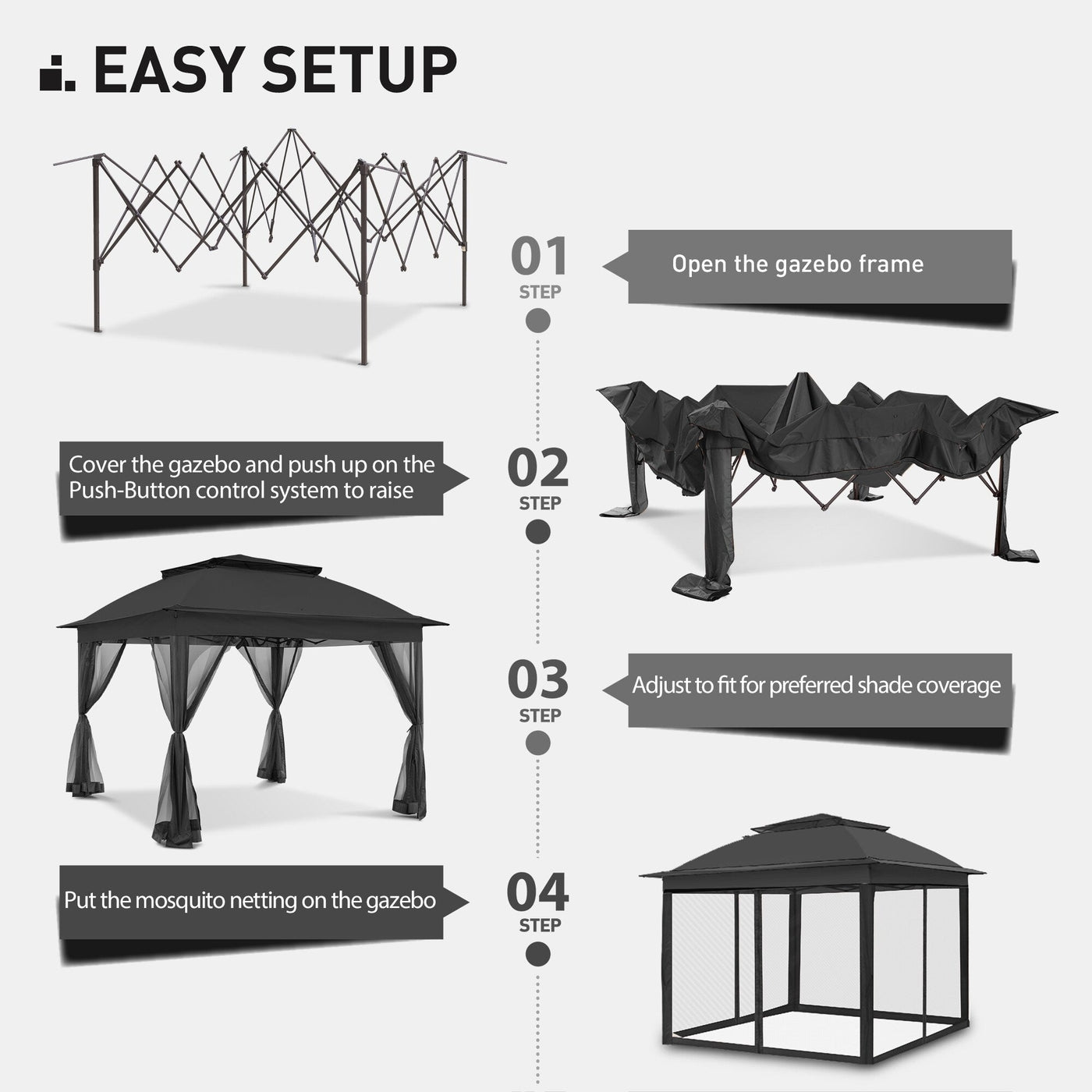 EASY SETUP

01
STEP

Open the gazebo frame

Cover the gazebo and push up on the Push-Button control system to raise

02
STEP

03
STEP

Adjust to fit for preferred shade coverage

Put the mosquito netting on the gazebo

04
STEP