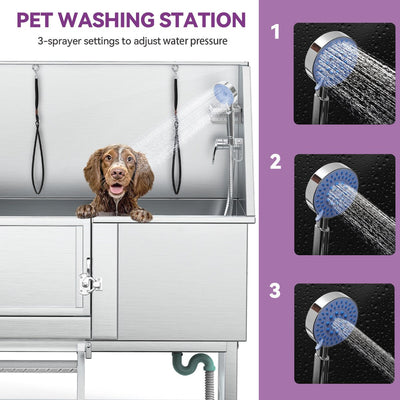 PET WASHING STATION
3-sprayer settings to adjust water pressure

1

2

3