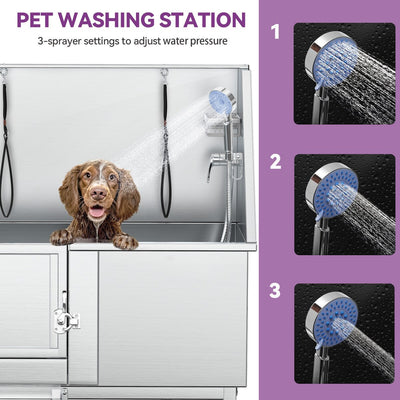 PET WASHING STATION

3-sprayer settings to adjust water pressure

1

2

3